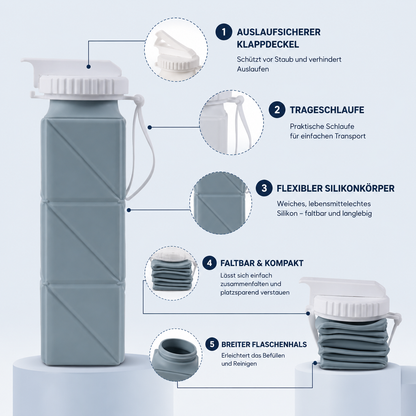 1 AUSLAUFSICHERER KLAPPDECKEL

Schützt vor Staub und verhindert Auslaufen

2 TRAGESCHLAUFE

Praktische Schlaufe für einfachen Transport

3 FLEXIBLER SILIKONKÖRPER

Weiches, lebensmittelechtes Silikon – faltbar und langlebig

4 FALTBAR & KOMPAKT

Lässt sich einfach zusammenfalten und platzsparend verstauen

5 BREITER FLASCHENHALS

Erleichtert das Befüllen und Reinigen