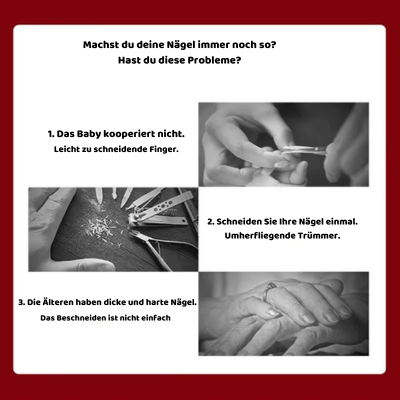 Machst du deine Nägel immer noch so?
Hast du diese Probleme?

1. Das Baby kooperiert nicht.
Leicht zu schneidende Finger.

2. Schneiden Sie Ihre Nägel einmal.
Umherfliegende Trümmer.

3. Die Älteren haben dicke und harte Nägel.
Das Beschneiden ist nicht einfach